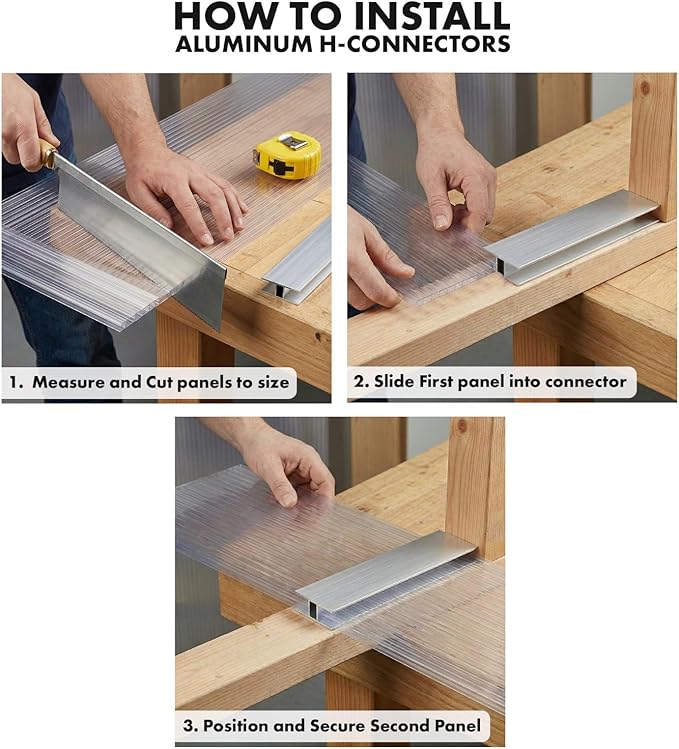 HOW TO INSTALL
ALUMINUM H-CONNECTORS

1. Measure and Cut panels to size

2. Slide First panel into connector

3. Position and Secure Second Panel