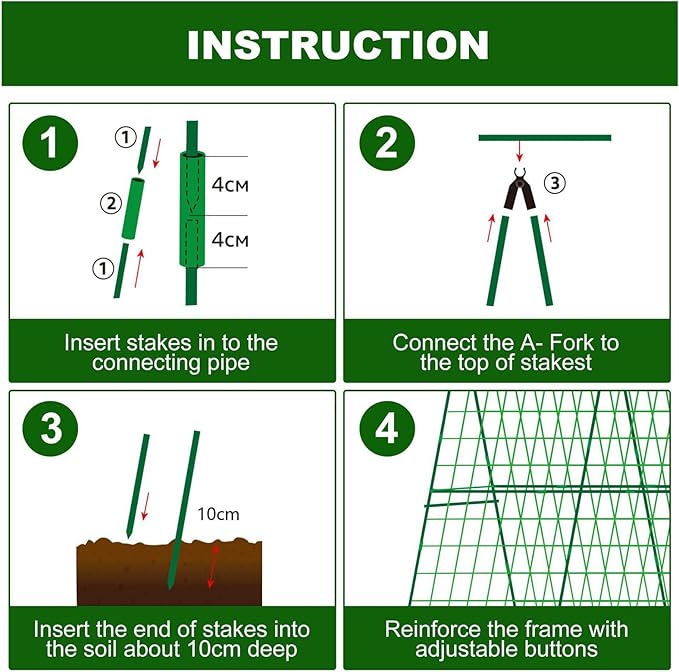 INSTRUCTION

1

①

②

①

4CM

4CM

Insert stakes in to the connecting pipe

2

③

Connect the A- Fork to the top of stakest

3

10cm

Insert the end of stakes into the soil about 10cm deep

4

Reinforce the frame with adjustable buttons