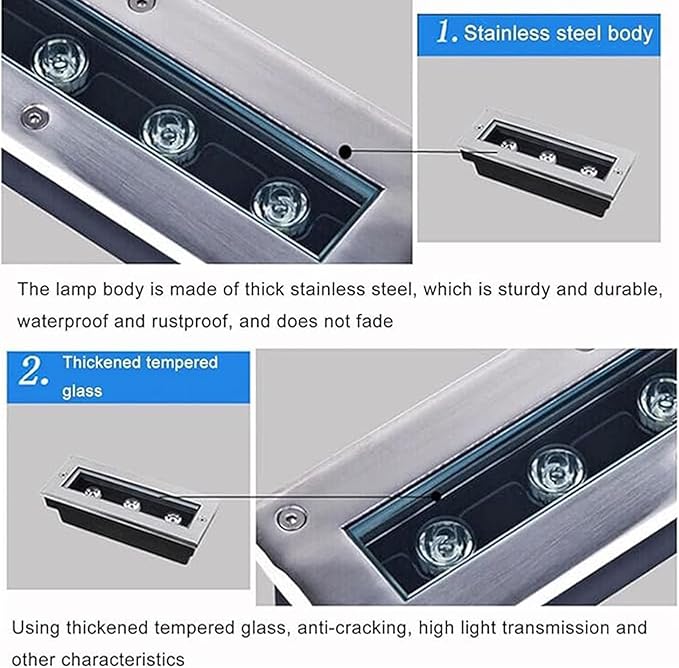 1. Stainless steel body

The lamp body is made of thick stainless steel, which is sturdy and durable, waterproof and rustproof, and does not fade

2. Thickened tempered glass

Using thickened tempered glass, anti-cracking, high light transmission and other characteristics