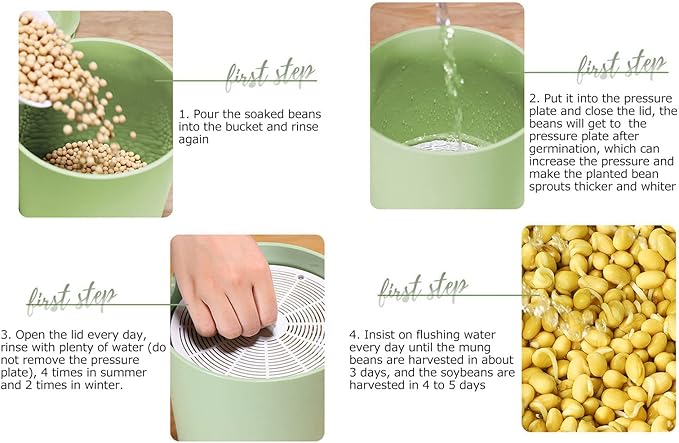 first step

1. Pour the soaked beans into the bucket and rinse again

first step

2. Put it into the pressure plate and close the lid, the beans will get to the pressure plate after germination, which can increase the pressure and make the planted bean sprouts thicker and whiter

first step

3. Open the lid every day, rinse with plenty of water (do not remove the pressure plate), 4 times in summer and 2 times in winter.

first step

4. Insist on flushing water every day until the mung beans are harvested in about 3 days, and the soybeans are harvested in 4 to 5 days