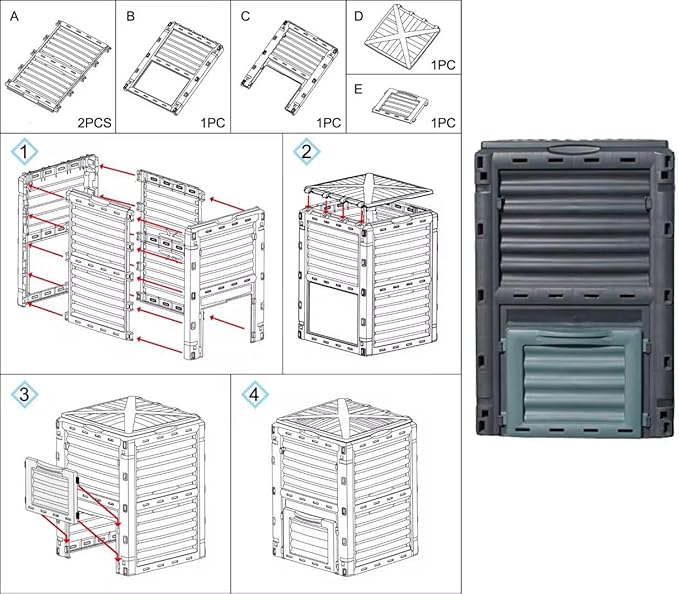 A
2PCS

B
1PC

C
1PC

D
1PC

E
1PC

1

2

3

4