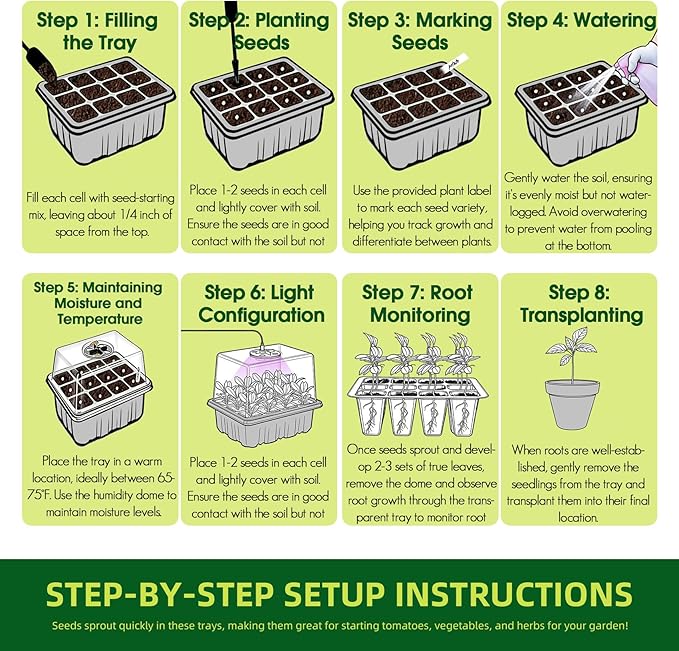 Step 1: Filling the Tray

Fill each cell with seed-starting mix, leaving about 1/4 inch of space from the top.

Step 2: Planting Seeds

Place 1-2 seeds in each cell and lightly cover with soil. Ensure the seeds are in good contact with the soil but not

Step 3: Marking Seeds

Use the provided plant label to mark each seed variety, helping you track growth and differentiate between plants.

Step 4: Watering

Gently water the soil, ensuring it's evenly moist but not waterlogged. Avoid overwatering to prevent water from pooling at the bottom.

Step 5: Maintaining Moisture and Temperature

Place the tray in a warm location, ideally between 65-75°F. Use the humidity dome to maintain moisture levels.

Step 6: Light Configuration

Place 1-2 seeds in each cell and lightly cover with soil. Ensure the seeds are in good contact with the soil but not

Step 7: Root Monitoring

Once seeds sprout and develop 2-3 sets of true leaves, remove the dome and observe root growth through the transparent tray to monitor root

Step 8: Transplanting

When roots are well-established, gently remove the seedlings from the tray and transplant them into their final location.

STEP-BY-STEP SETUP INSTRUCTIONS

Seeds sprout quickly in these trays, making them great for starting tomatoes, vegetables, and herbs for your garden!