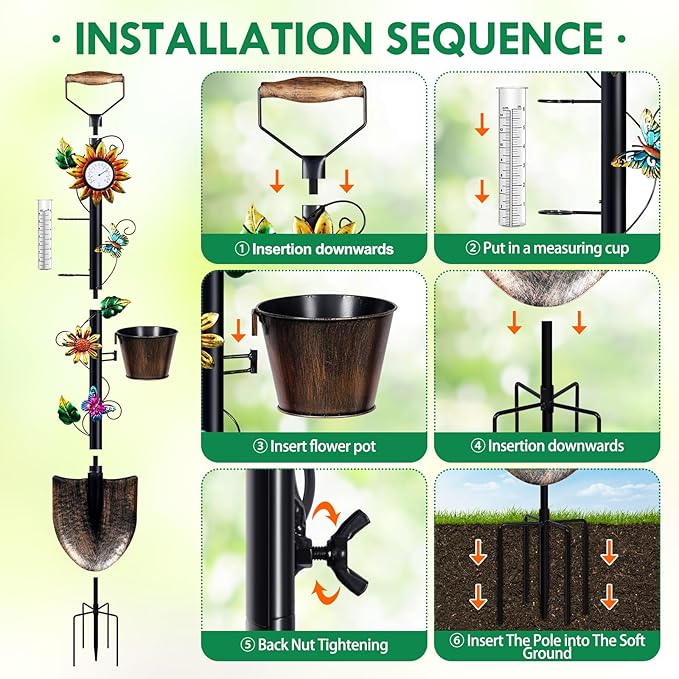 · INSTALLATION SEQUENCE ·

① Insertion downwards

② Put in a measuring cup

③ Insert flower pot

④ Insertion downwards

⑤ Back Nut Tightening

⑥ Insert The Pole into The Soft Ground