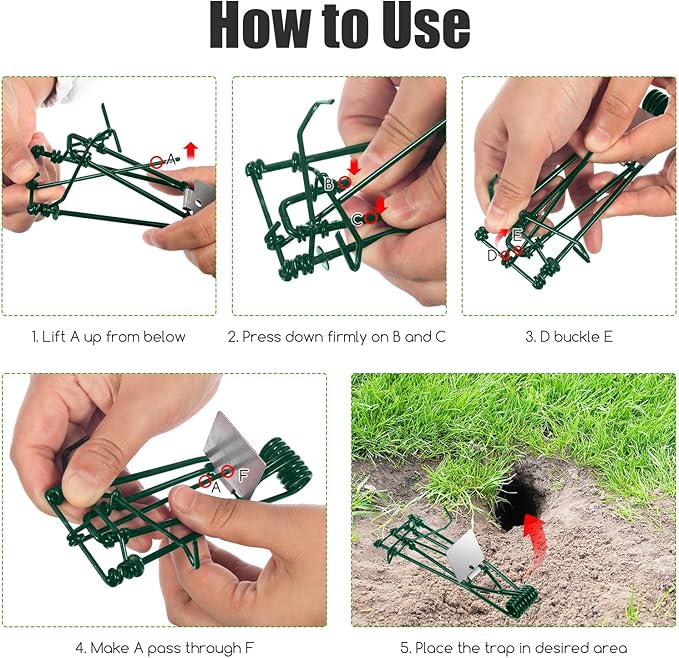 How to Use

A

1. Lift A up from below

B

C

2. Press down firmly on B and C

E

D

3. D buckle E

A

F

4. Make A pass through F

5. Place the trap in desired area