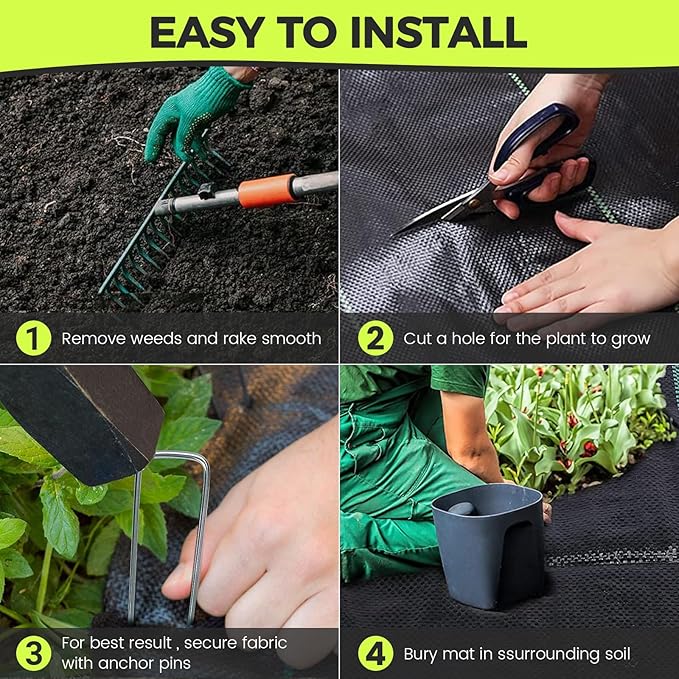 EASY TO INSTALL

1 Remove weeds and rake smooth

2 Cut a hole for the plant to grow

3 For best result , secure fabric with anchor pins

4 Bury mat in ssurrounding soil