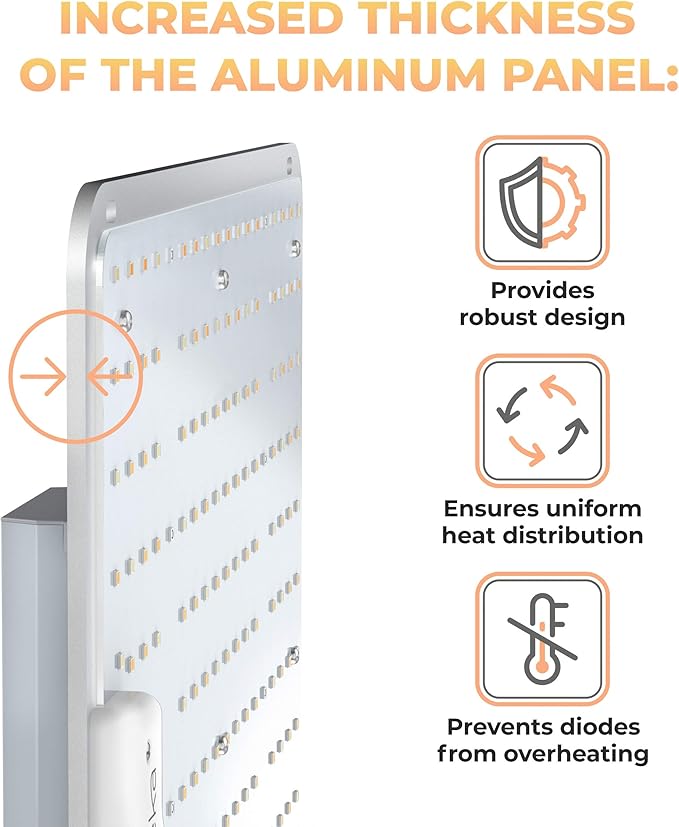 INCREASED THICKNESS OF THE ALUMINUM PANEL:

Provides robust design

Ensures uniform heat distribution

Prevents diodes from overheating