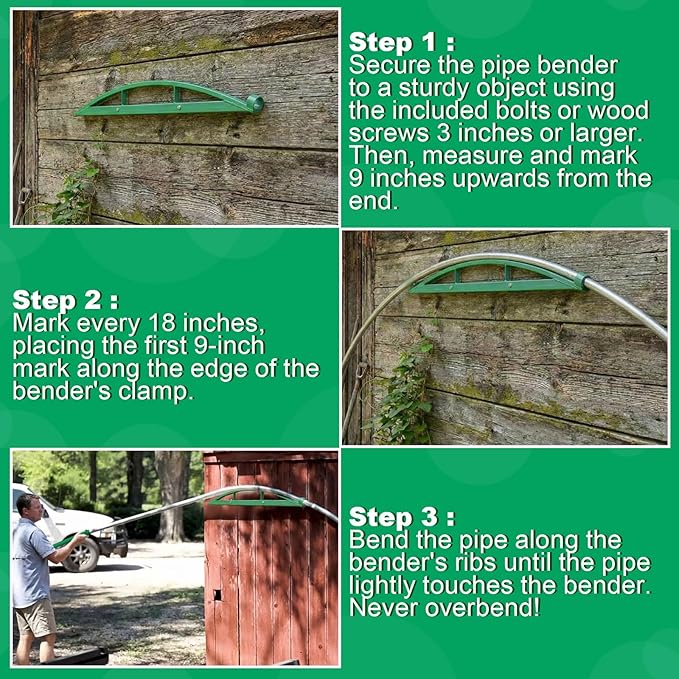 Step 1 :
Secure the pipe bender to a sturdy object using the included bolts or wood screws 3 inches or larger. Then, measure and mark 9 inches upwards from the end.

Step 2 :
Mark every 18 inches, placing the first 9-inch mark along the edge of the bender's clamp.

Step 3 :
Bend the pipe along the bender's ribs until the pipe lightly touches the bender. Never overbend!