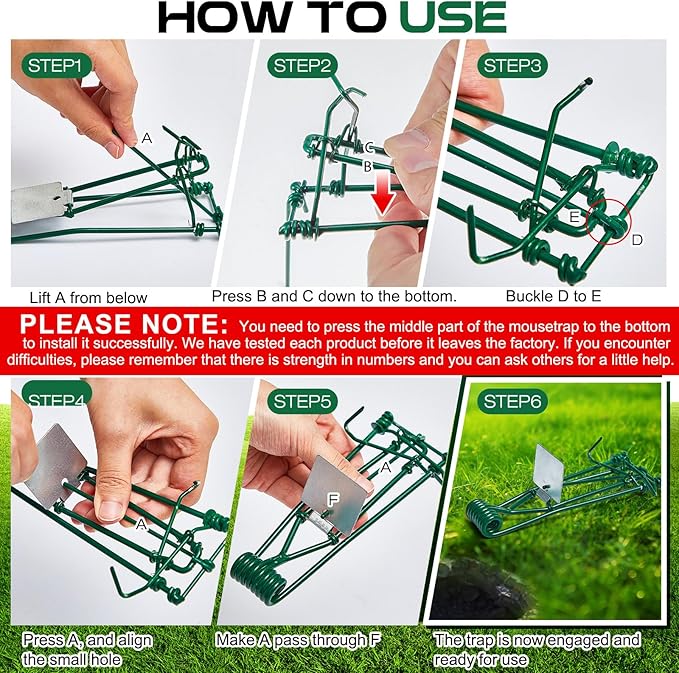 HOW TO USE

STEP1

A

Lift A from below

STEP2

C

B

Press B and C down to the bottom.

STEP3

E

D

Buckle D to E

PLEASE NOTE: You need to press the middle part of the mousetrap to the bottom to install it successfully. We have tested each product before it leaves the factory. If you encounter difficulties, please remember that there is strength in numbers and you can ask others for a little help.

STEP4

A

Press A, and align the small hole

STEP5

A

F

Make A pass through F

STEP6

The trap is now engaged and ready for use