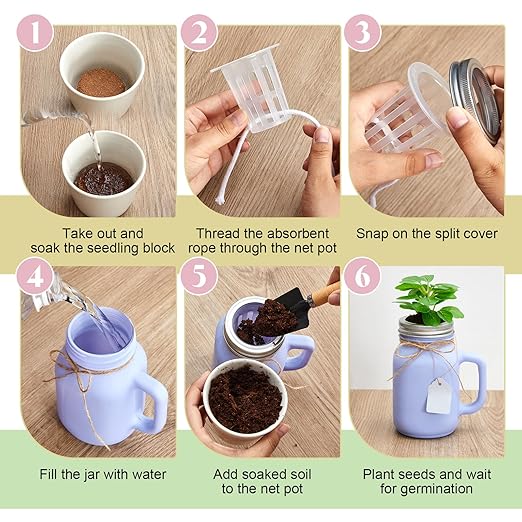 1

Take out and soak the seedling block

2

Thread the absorbent rope through the net pot

3

Snap on the split cover

4

Fill the jar with water

5

Add soaked soil to the net pot

6

Plant seeds and wait for germination