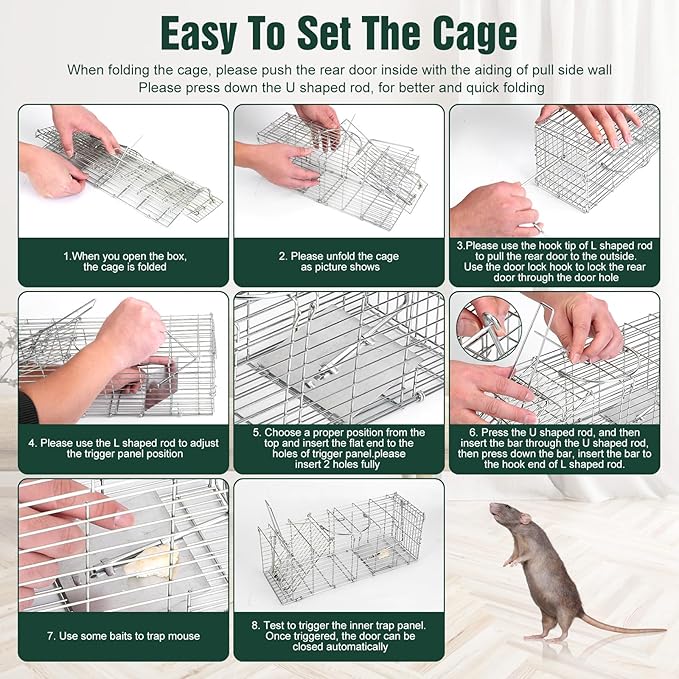 Easy To Set The Cage

When folding the cage, please push the rear door inside with the aiding of pull side wall
Please press down the U shaped rod, for better and quick folding

1.When you open the box, the cage is folded

2. Please unfold the cage as picture shows

3.Please use the hook tip of L shaped rod to pull the rear door to the outside. Use the door lock hook to lock the rear door through the door hole

4. Please use the L shaped rod to adjust the trigger panel position

5. Choose a proper position from the top and insert the flat end to the holes of trigger panel.please insert 2 holes fully

6. Press the U shaped rod, and then insert the bar through the U shaped rod, then press down the bar, insert the bar to the hook end of L shaped rod.

7. Use some baits to trap mouse

8. Test to trigger the inner trap panel. Once triggered, the door can be closed automatically