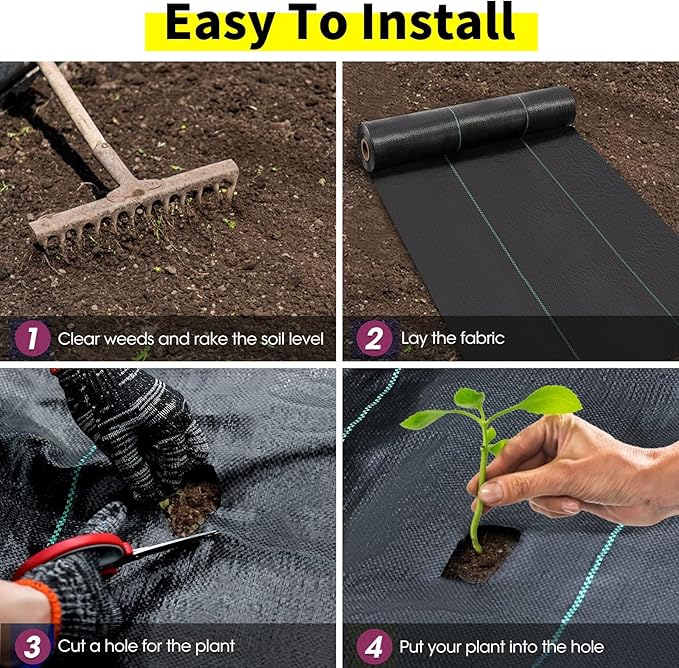 Easy To Install

1 Clear weeds and rake the soil level

2 Lay the fabric

3 Cut a hole for the plant

4 Put your plant into the hole