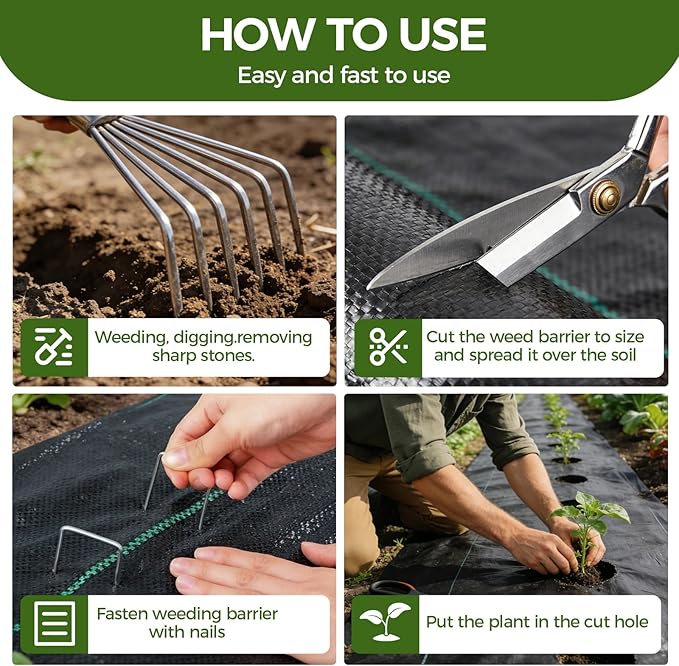 HOW TO USE
Easy and fast to use

Weeding, digging.removing sharp stones.

Cut the weed barrier to size and spread it over the soil

Fasten weeding barrier with nails

Put the plant in the cut hole