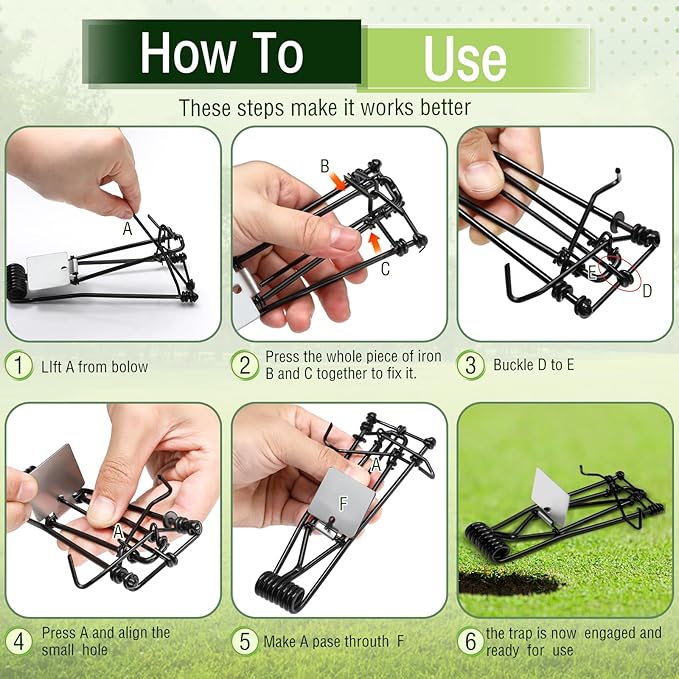 How To Use

These steps make it works better

A

B

C

E

D

1 LIft A from bolow

2 Press the whole piece of iron B and C together to fix it.

3 Buckle D to E

A

A

F

4 Press A and align the small hole

5 Make A pase throuth F

6 the trap is now engaged and ready for use