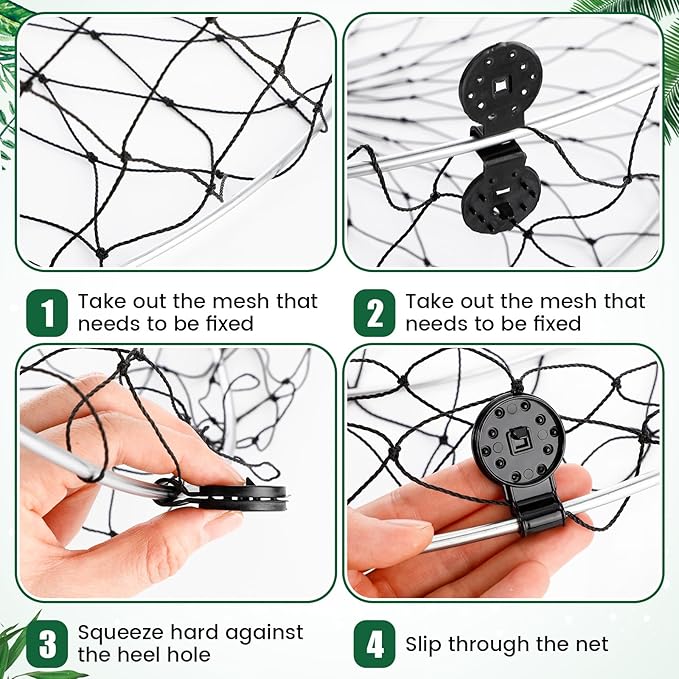 1 Take out the mesh that needs to be fixed

2 Take out the mesh that needs to be fixed

3 Squeeze hard against the heel hole

4 Slip through the net