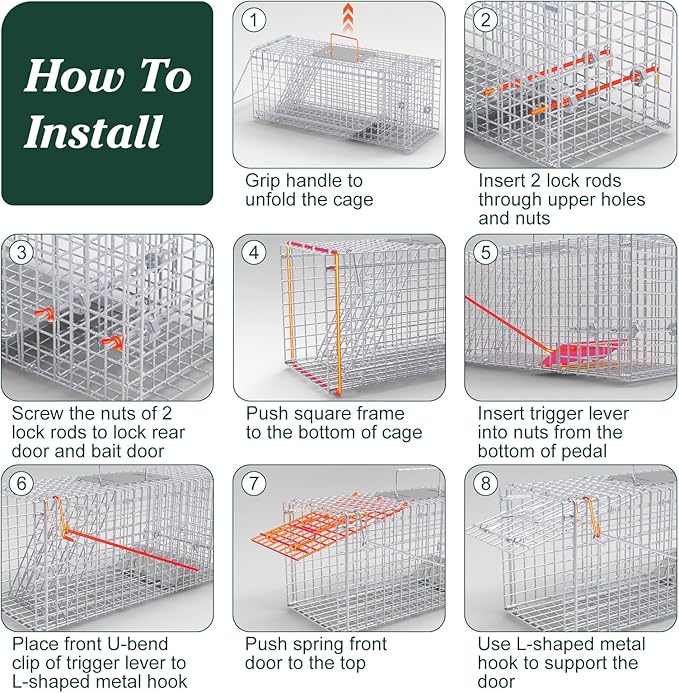 How To Install

1
Grip handle to unfold the cage

2
Insert 2 lock rods through upper holes and nuts

3
Screw the nuts of 2 lock rods to lock rear door and bait door

4
Push square frame to the bottom of cage

5
Insert trigger lever into nuts from the bottom of pedal

6
Place front U-bend clip of trigger lever to L-shaped metal hook

7
Push spring front door to the top

8
Use L-shaped metal hook to support the door