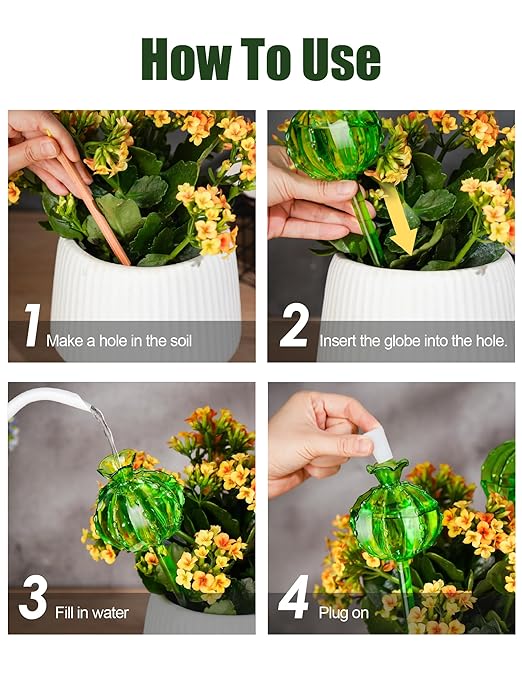 How To Use

1 Make a hole in the soil

2 Insert the globe into the hole.

3 Fill in water

4 Plug on