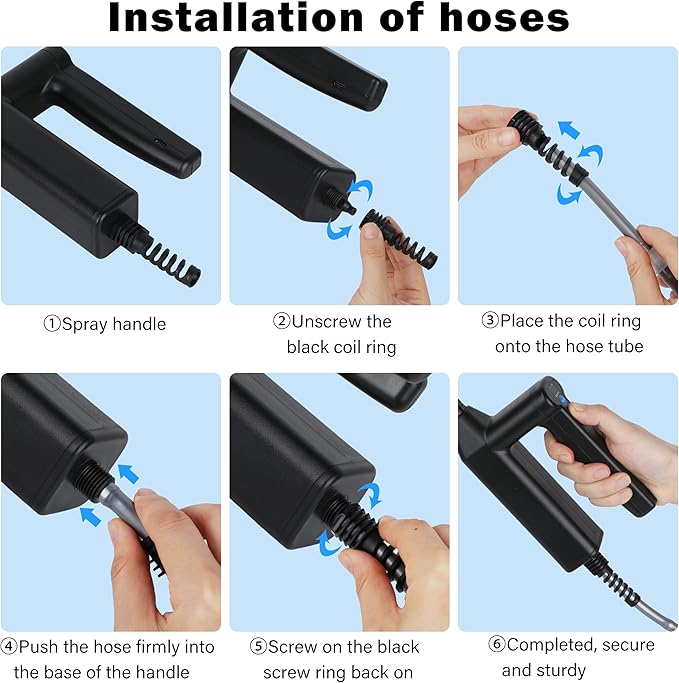 Installation of hoses

①Spray handle

②Unscrew the black coil ring

③Place the coil ring onto the hose tube

④Push the hose firmly into the base of the handle

⑤Screw on the black screw ring back on

⑥Completed, secure and sturdy