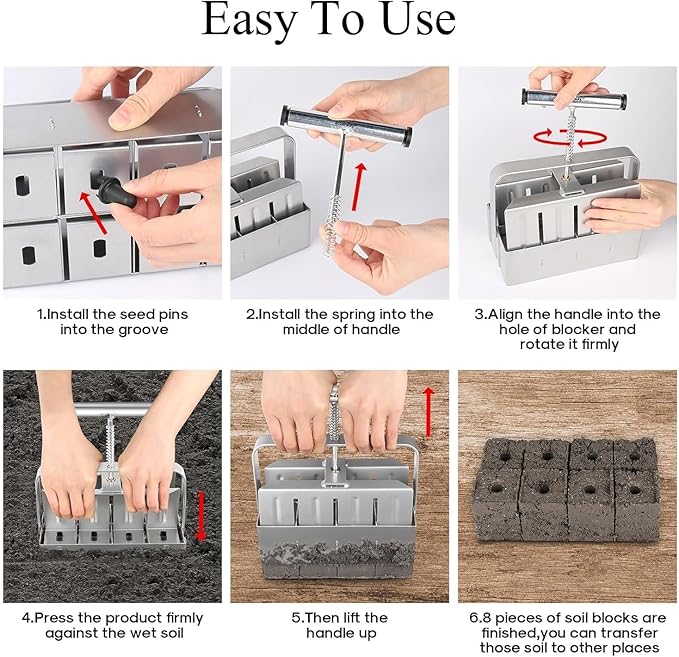 Easy To Use

1.Install the seed pins into the groove

2.Install the spring into the middle of handle

3.Align the handle into the hole of blocker and rotate it firmly

4.Press the product firmly against the wet soil

5.Then lift the handle up

6.8 pieces of soil blocks are finished,you can transfer those soil to other places