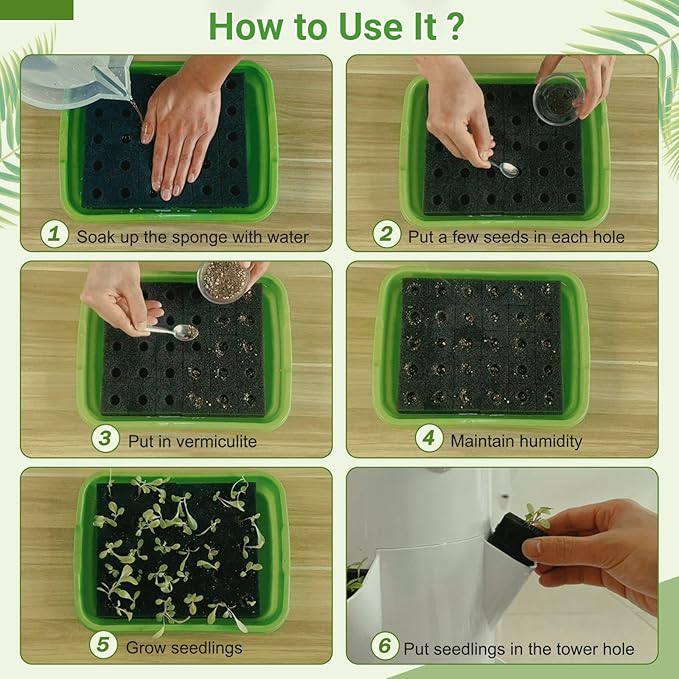 How to Use It ?

1 Soak up the sponge with water

2 Put a few seeds in each hole

3 Put in vermiculite

4 Maintain humidity

5 Grow seedlings

6 Put seedlings in the tower hole