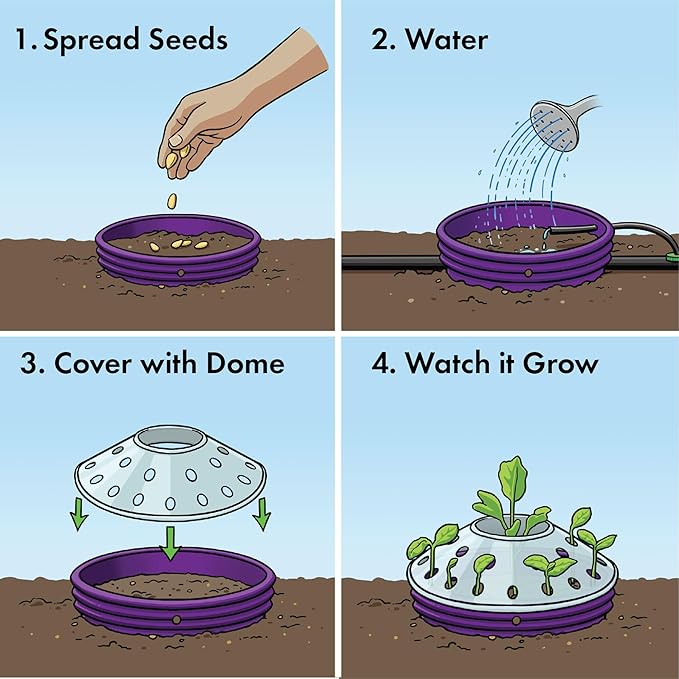 1. Spread Seeds

2. Water

3. Cover with Dome

4. Watch it Grow