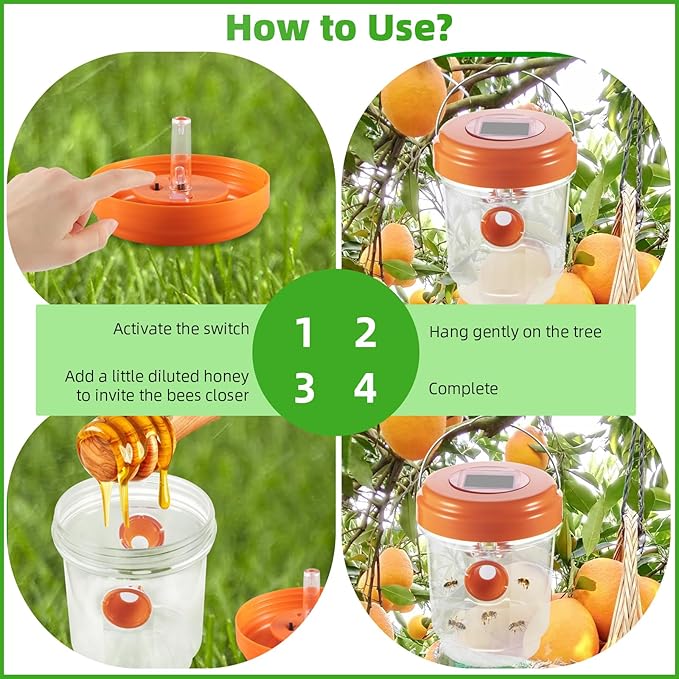 How to Use?

Activate the switch

1 2

Hang gently on the tree

Add a little diluted honey to invite the bees closer

3 4

Complete