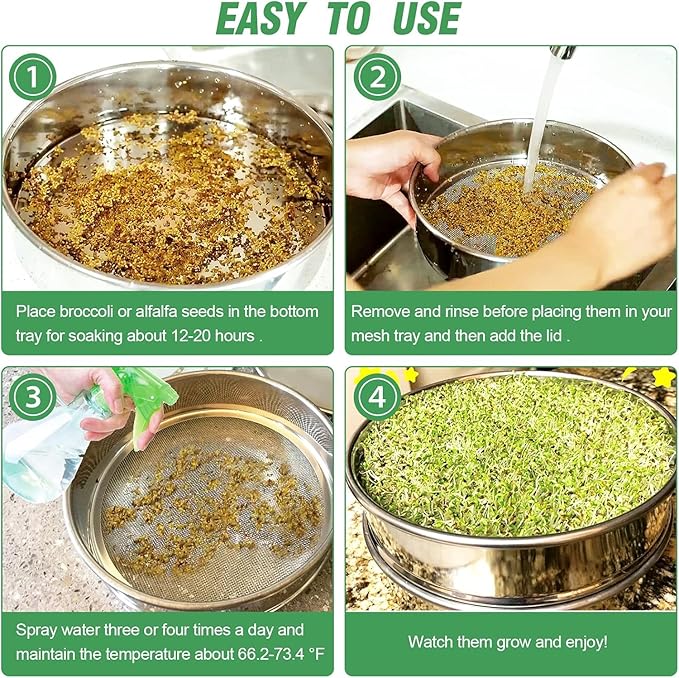 EASY TO USE

1

Place broccoli or alfalfa seeds in the bottom tray for soaking about 12-20 hours .

2

Remove and rinse before placing them in your mesh tray and then add the lid .

3

Spray water three or four times a day and maintain the temperature about 66.2-73.4 °F

4

Watch them grow and enjoy!