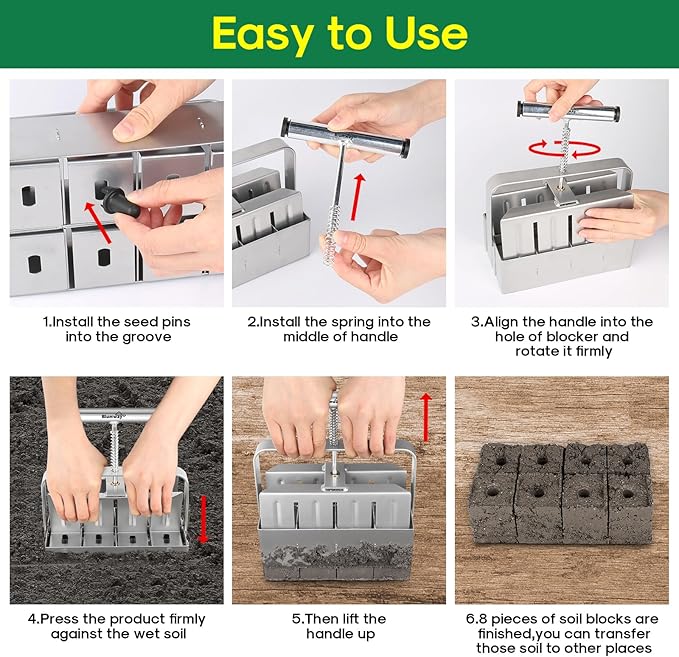 Easy to Use

1.Install the seed pins into the groove

2.Install the spring into the middle of handle

3.Align the handle into the hole of blocker and rotate it firmly

4.Press the product firmly against the wet soil

5.Then lift the handle up

6.8 pieces of soil blocks are finished,you can transfer those soil to other places