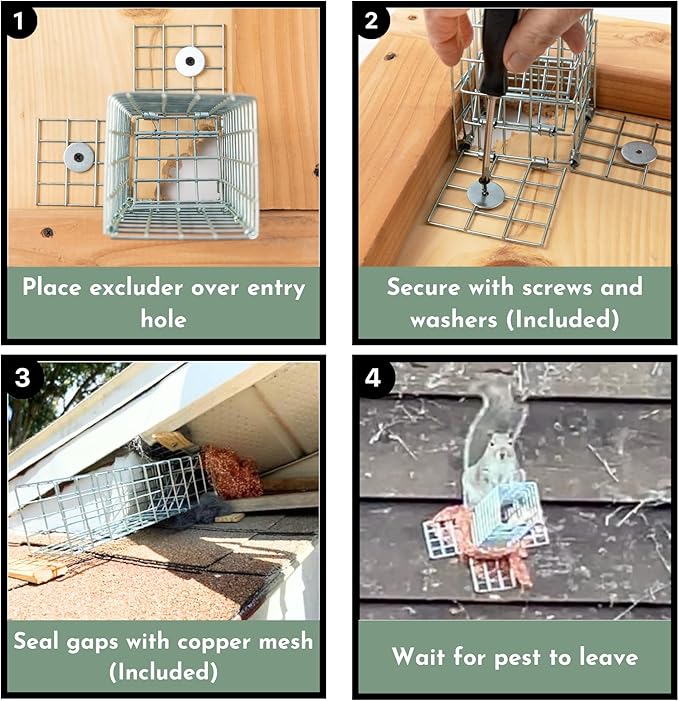 1
Place excluder over entry hole

2
Secure with screws and washers (Included)

3
Seal gaps with copper mesh (Included)

4
Wait for pest to leave