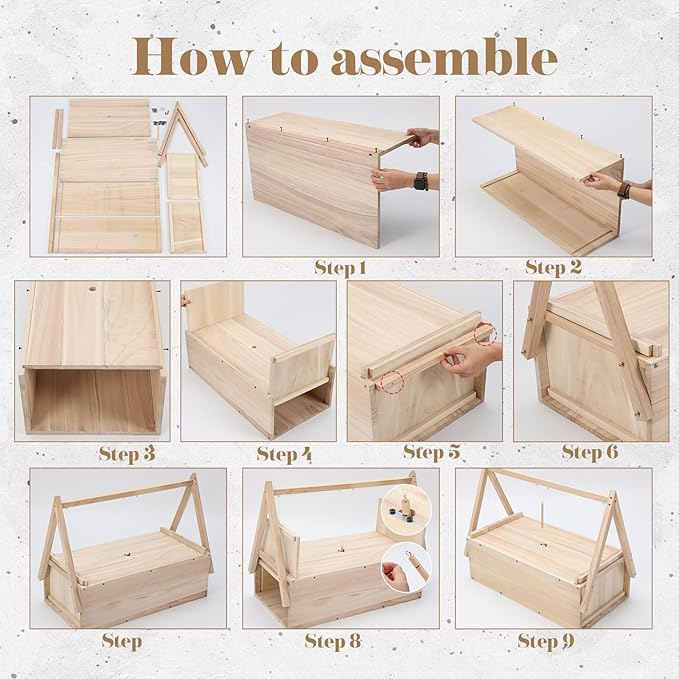 How to assemble

Step 1

Step 2

Step 3

Step 4

Step 5

Step 6

Step

Step 8

Step 9