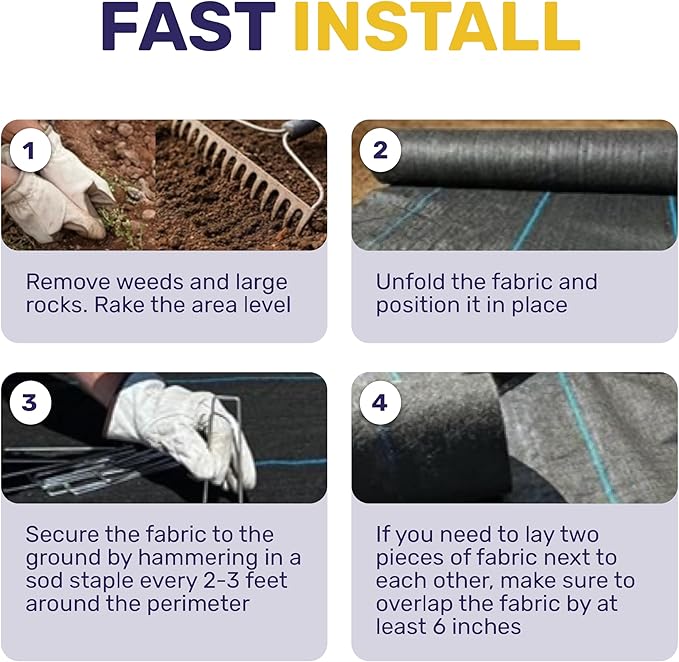 FAST INSTALL

1

Remove weeds and large rocks. Rake the area level

2

Unfold the fabric and position it in place

3

Secure the fabric to the ground by hammering in a sod staple every 2-3 feet around the perimeter

4

If you need to lay two pieces of fabric next to each other, make sure to overlap the fabric by at least 6 inches