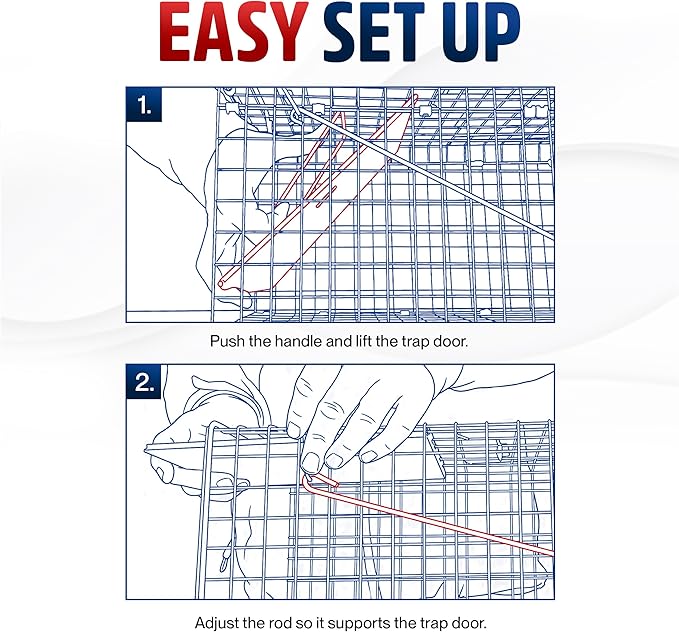 EASY SET UP

1.

Push the handle and lift the trap door.

2.

Adjust the rod so it supports the trap door.