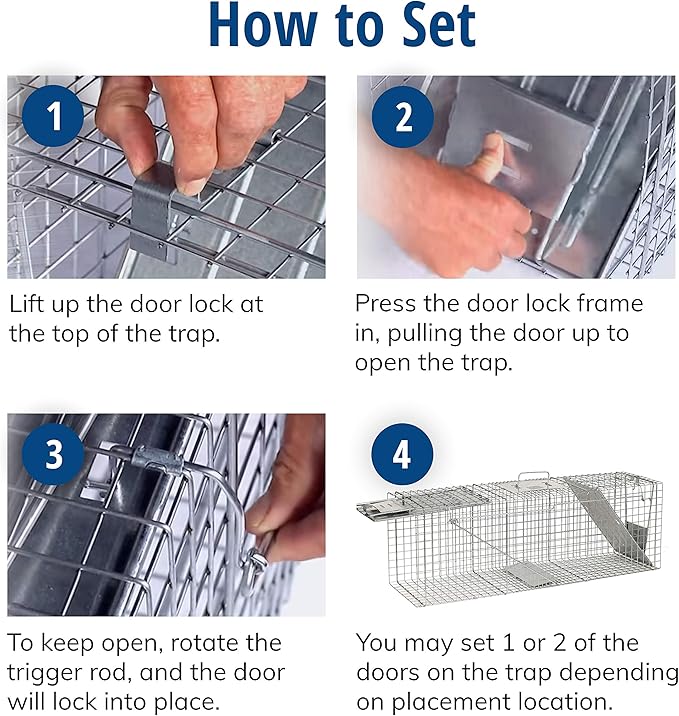 How to Set

1

Lift up the door lock at the top of the trap.

2

Press the door lock frame in, pulling the door up to open the trap.

3

To keep open, rotate the trigger rod, and the door will lock into place.

4

You may set 1 or 2 of the doors on the trap depending on placement location.