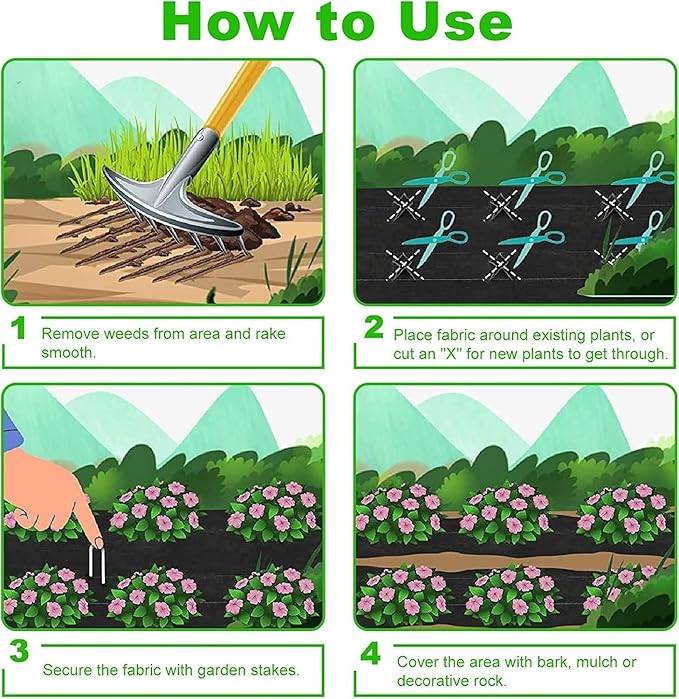 How to Use

1 Remove weeds from area and rake smooth.

2 Place fabric around existing plants, or cut an "X" for new plants to get through.

3 Secure the fabric with garden stakes.

4 Cover the area with bark, mulch or decorative rock.