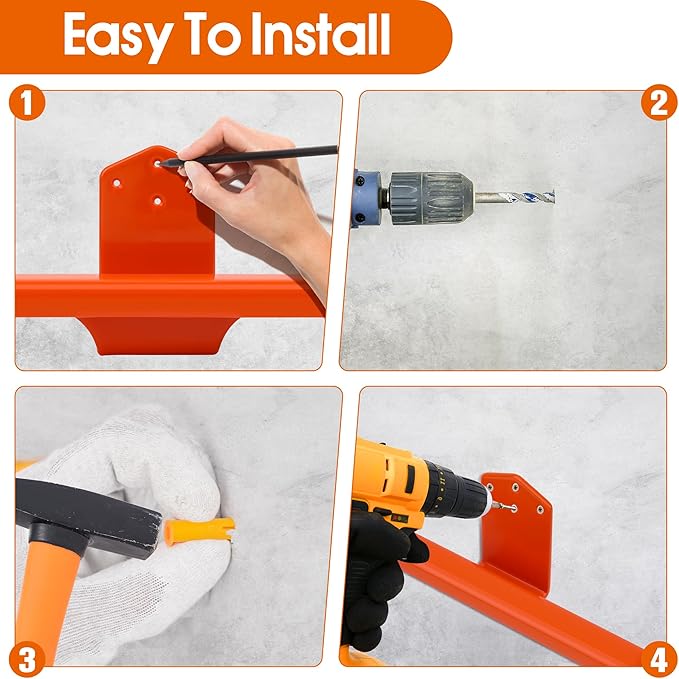 Easy To Install

1

2

3

4