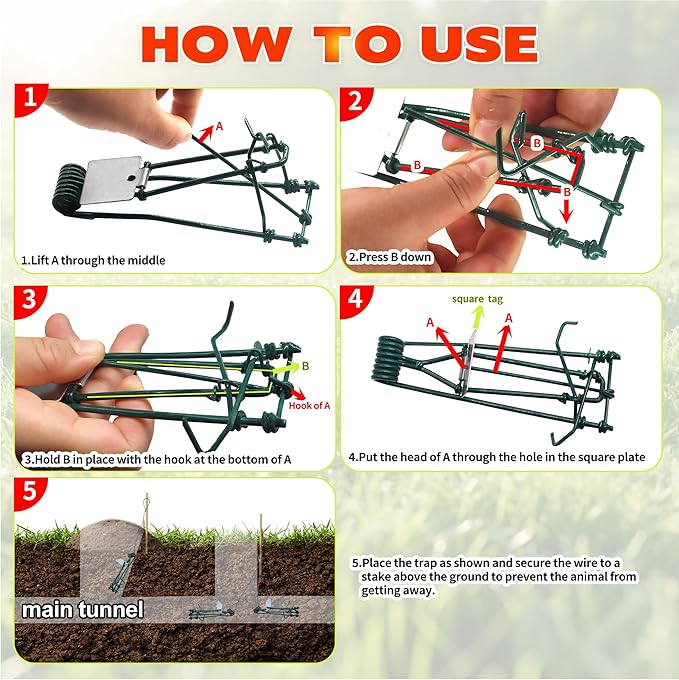 HOW TO USE

1

A

1.Lift A through the middle

2

B

B

B

2.Press B down

3

B

Hook of A

3.Hold B in place with the hook at the bottom of A

4

square tag

A

A

4.Put the head of A through the hole in the square plate

5

main tunnel

5.Place the trap as shown and secure the wire to a stake above the ground to prevent the animal from getting away.