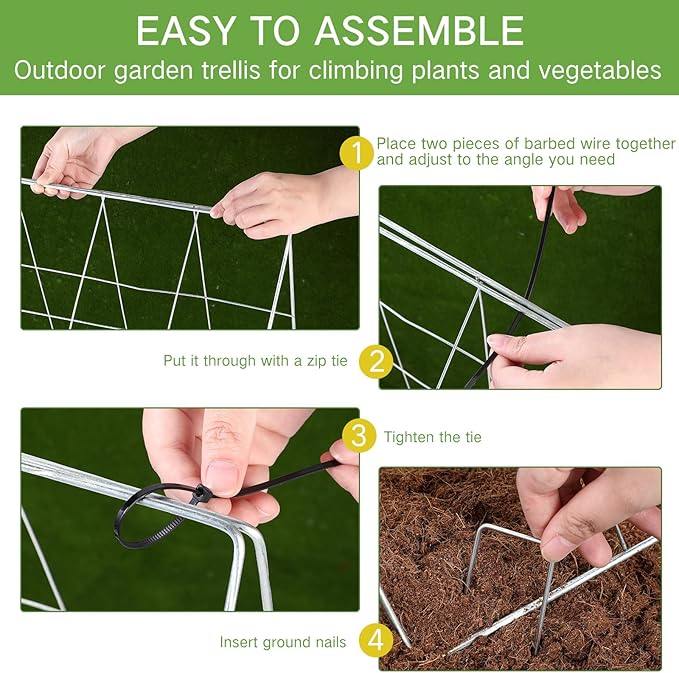 EASY TO ASSEMBLE
Outdoor garden trellis for climbing plants and vegetables

1 Place two pieces of barbed wire together and adjust to the angle you need

Put it through with a zip tie 2

3 Tighten the tie

Insert ground nails 4