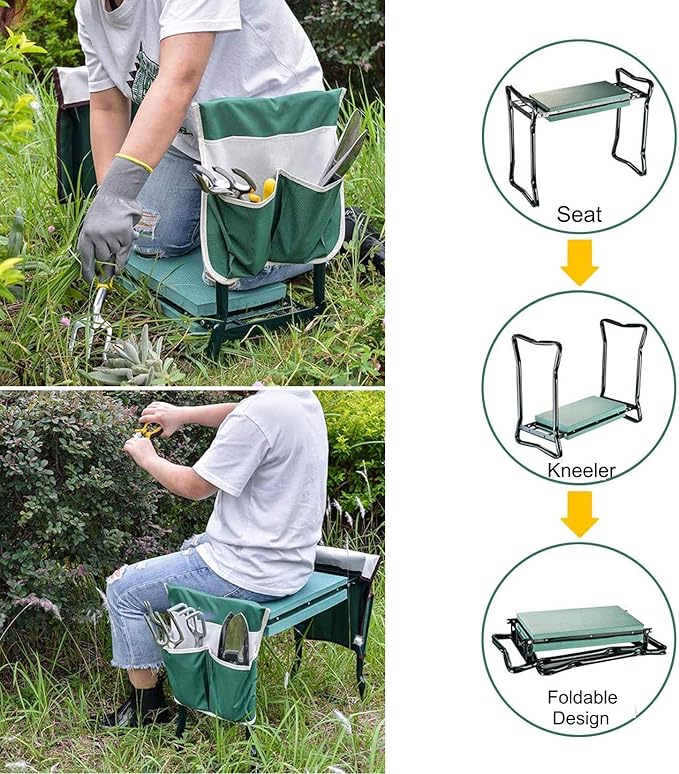 Seat

Kneeler

Foldable
Design