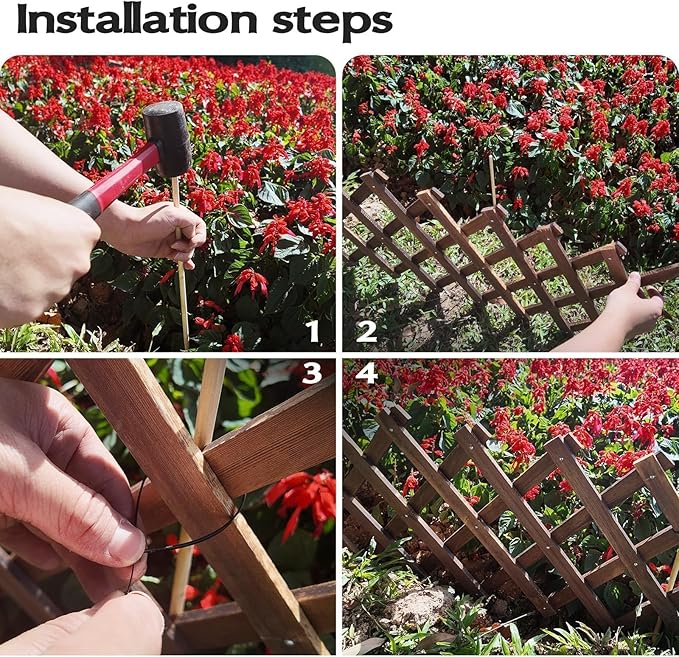 Installation steps

1

2

3

4