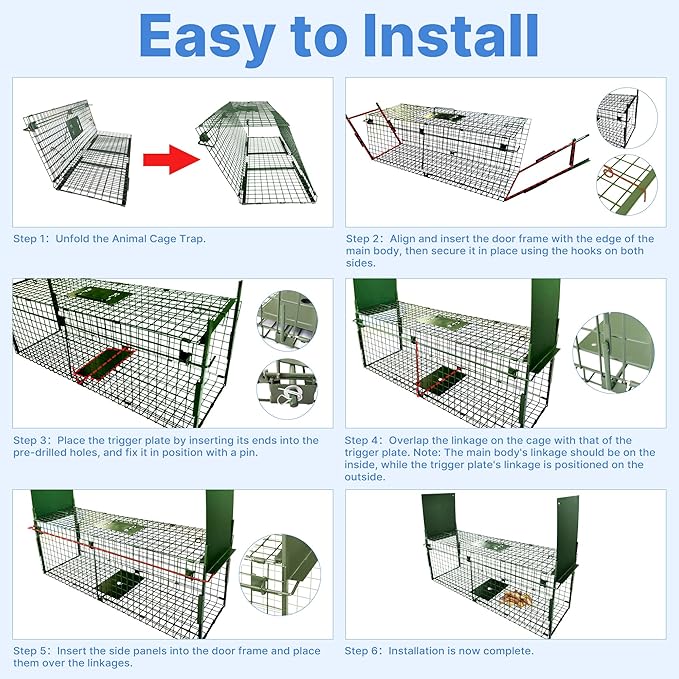 Easy to Install

Step 1: Unfold the Animal Cage Trap.

Step 2: Align and insert the door frame with the edge of the main body, then secure it in place using the hooks on both sides.

Step 3: Place the trigger plate by inserting its ends into the pre-drilled holes, and fix it in position with a pin.

Step 4: Overlap the linkage on the cage with that of the trigger plate. Note: The main body's linkage should be on the inside, while the trigger plate's linkage is positioned on the outside.

Step 5: Insert the side panels into the door frame and place them over the linkages.

Step 6: Installation is now complete.