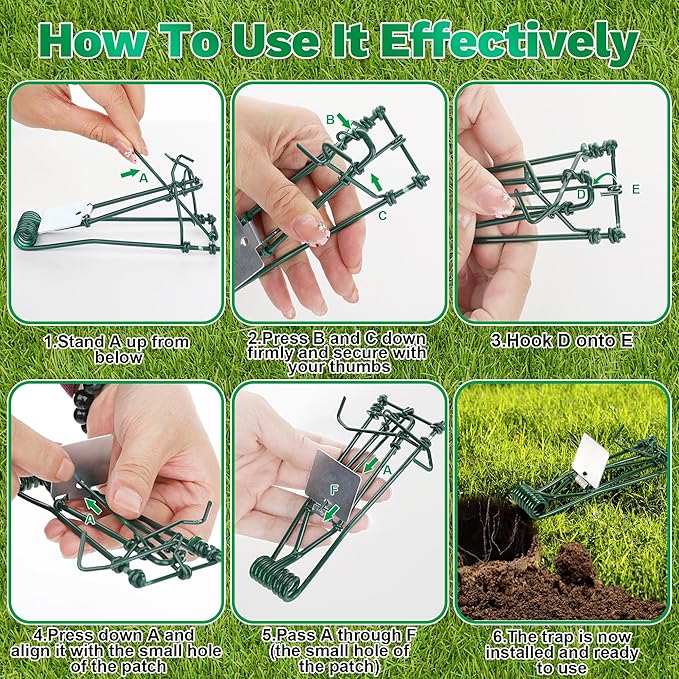 How To Use It Effectively

A

1.Stand A up from below

B

C

2.Press B and C down firmly and secure with your thumbs

D

E

3.Hook D onto E

A

4.Press down A and align it with the small hole of the patch

A

F

5.Pass A through F (the small hole of the patch)

6.The trap is now installed and ready to use