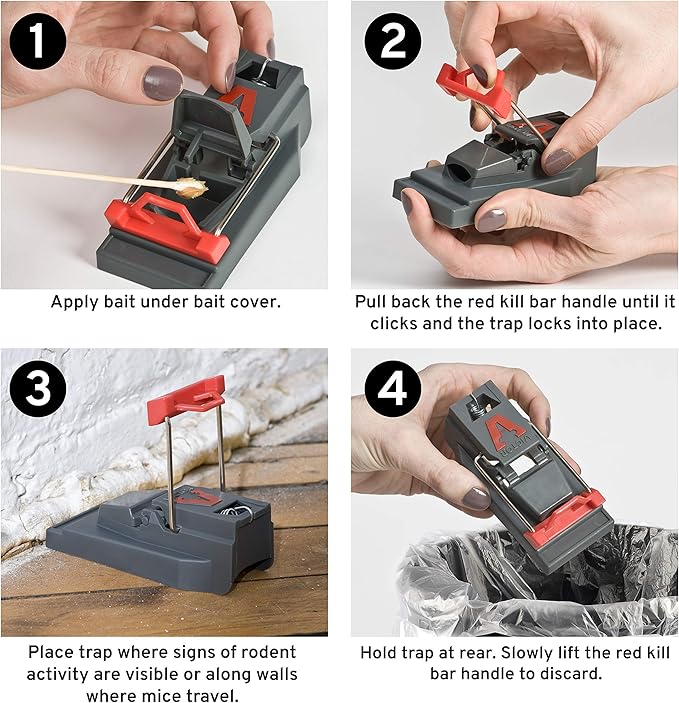 1

Apply bait under bait cover.

2

Pull back the red kill bar handle until it clicks and the trap locks into place.

3

Place trap where signs of rodent activity are visible or along walls where mice travel.

4

VICTOR

Hold trap at rear. Slowly lift the red kill bar handle to discard.